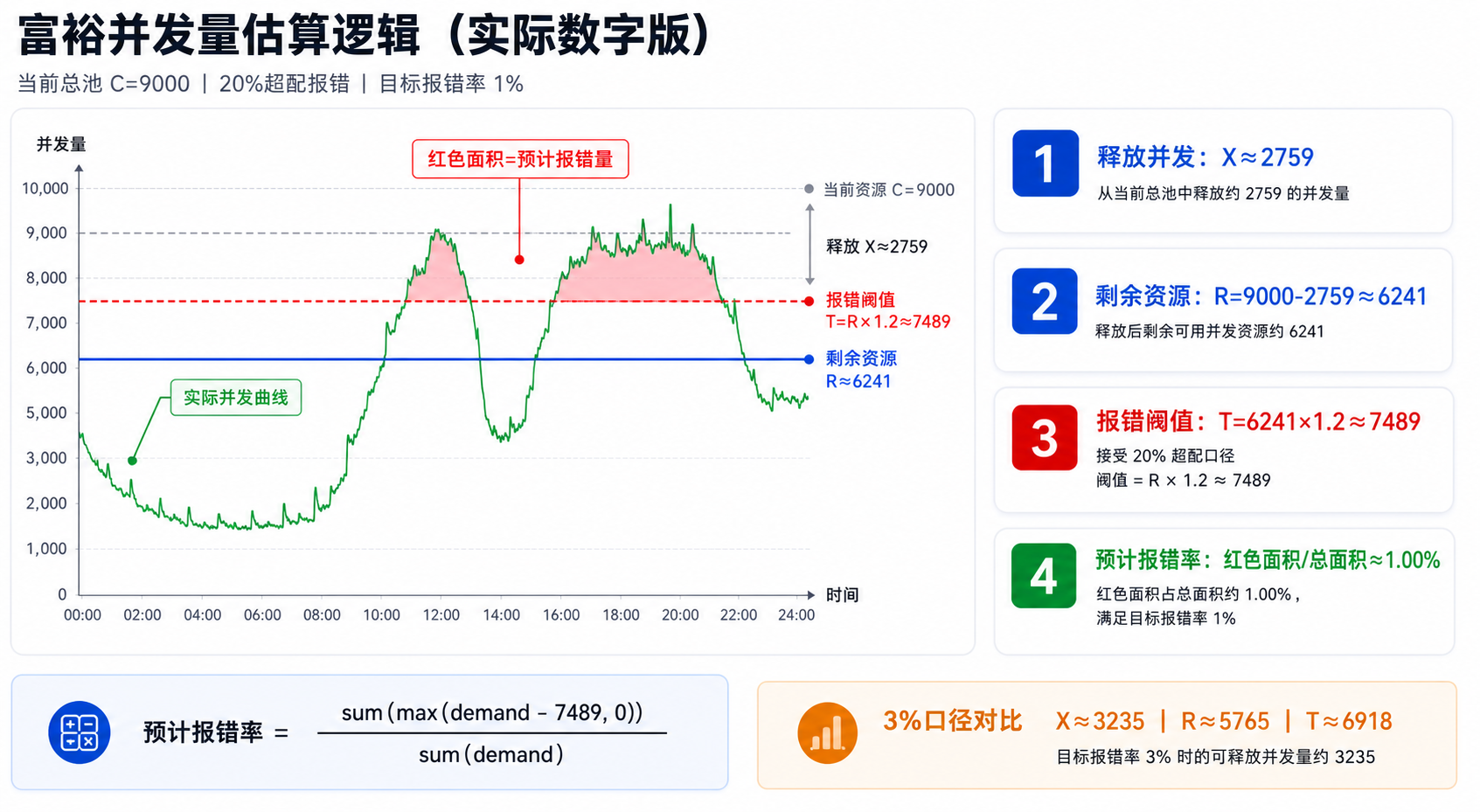 富裕并发量估算逻辑（实际数字版）

当前总池 C=9000 | 20%超配报错 | 目标报错率 1%

并发量

红色面积=预计报错量

10,000
9,000
8,000
7,000
6,000
5,000
3,000
2,000
1,000
0

当前资源 C=9000

释放 X≈2759

报错阈值
T=R×1.2≈7489

剩余资源
R≈6241

实际并发曲线

00:00 02:00 04:00 06:00 08:00 10:00 12:00 14:00 16:00 18:00 20:00 22:00 24:00

时间

1 释放并发：X≈2759
从当前总池中释放约 2759 的并发量

2 剩余资源：R=9000-2759≈6241
释放后剩余可用并发资源约 6241

3 报错阈值：T=6241×1.2≈7489
接受 20% 超配口径
阈值 = R × 1.2 ≈ 7489

4 预计报错率：红色面积/总面积≈1.00%
红色面积占总面积约 1.00%，
满足目标报错率 1%

预计报错率 = $\frac{\text{sum(max(demand - 7489, 0))}}{\text{sum(demand)}}$

3%口径对比 X≈3235 | R≈5765 | T≈6918
目标报错率 3% 时的可释放并发量约 3235